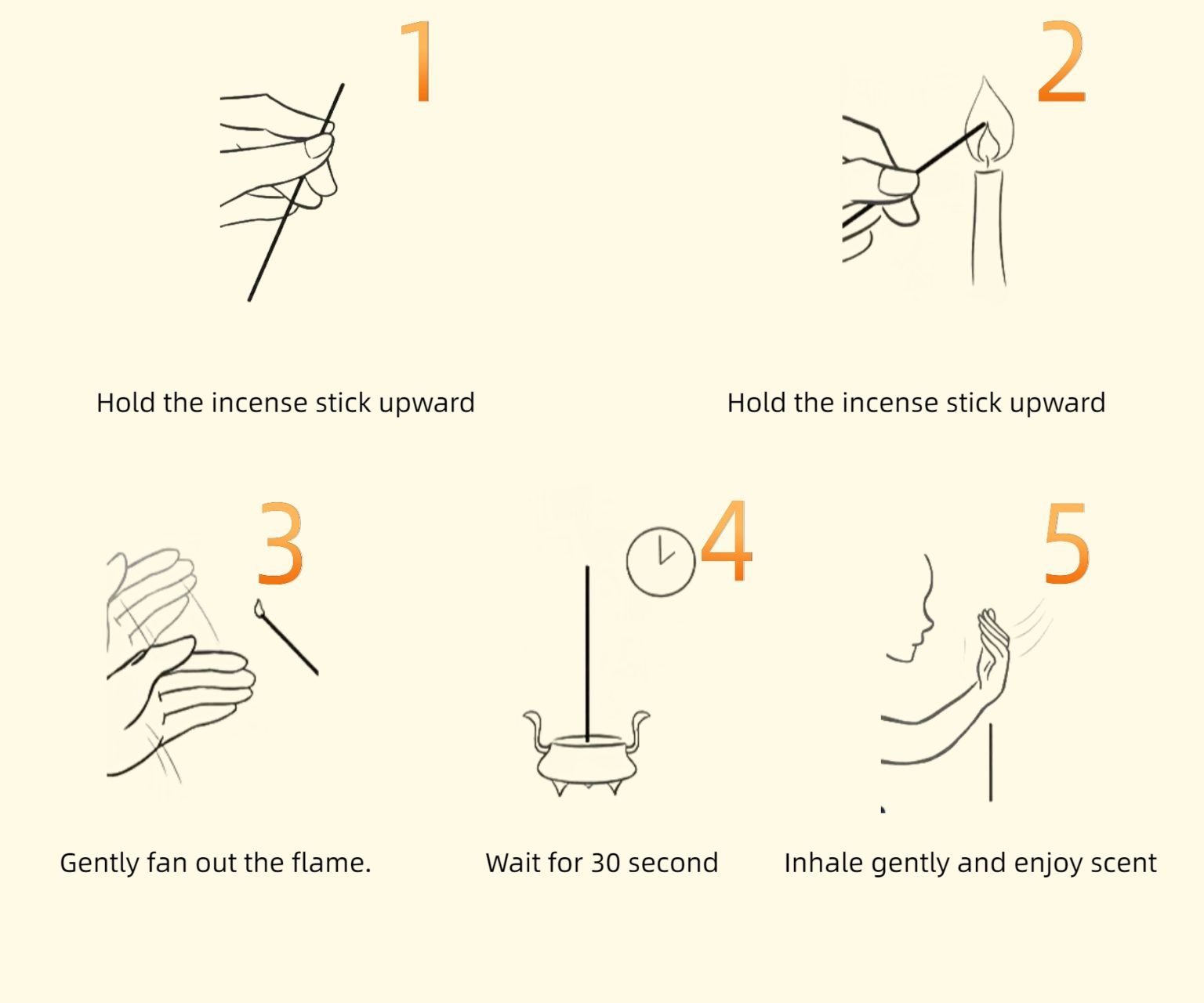 1

Hold the incense stick upward

2

Hold the incense stick upward

3

Gently fan out the flame.

4

Wait for 30 second

5

Inhale gently and enjoy scent