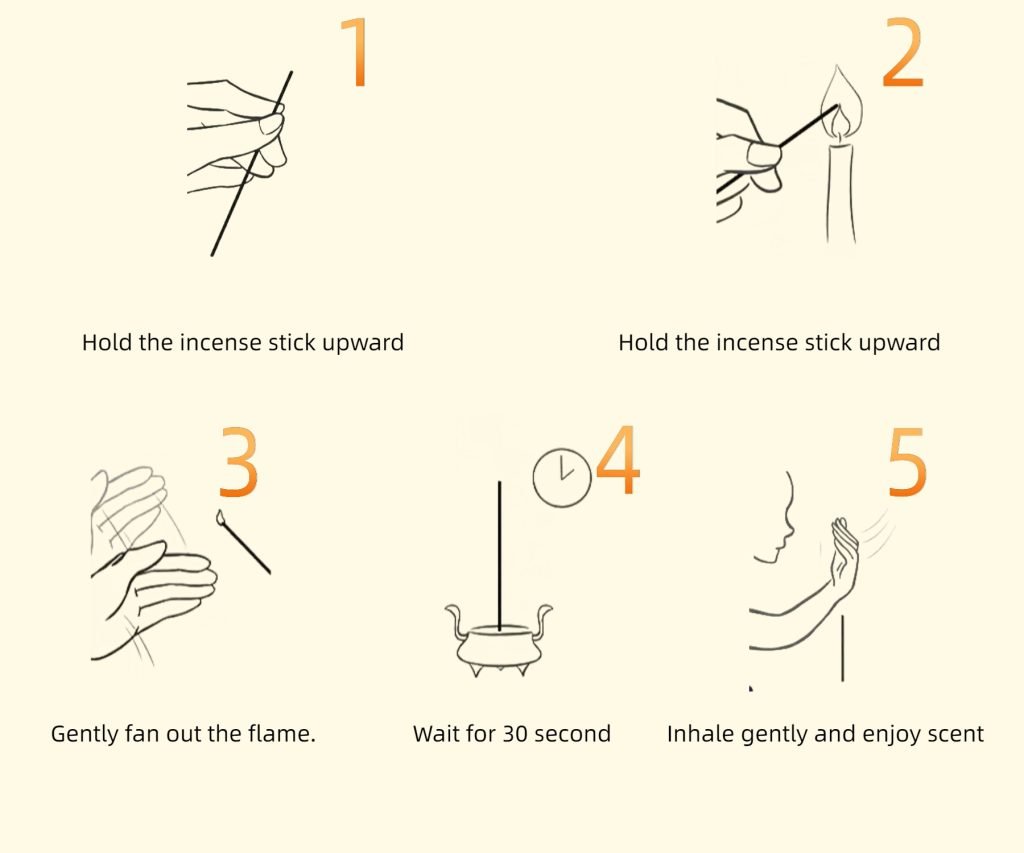 1

Hold the incense stick upward

2

Hold the incense stick upward

3

Gently fan out the flame.

4

Wait for 30 second

5

Inhale gently and enjoy scent