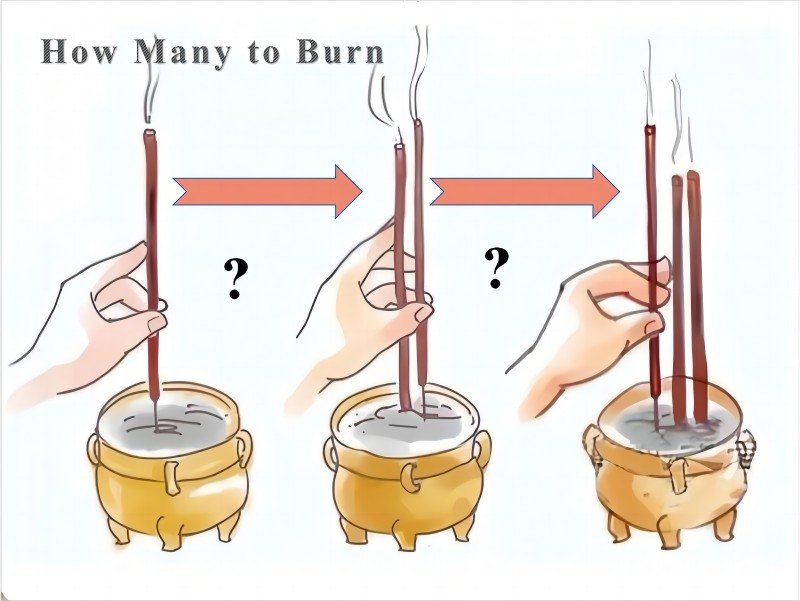 How Many to Burn

?

?