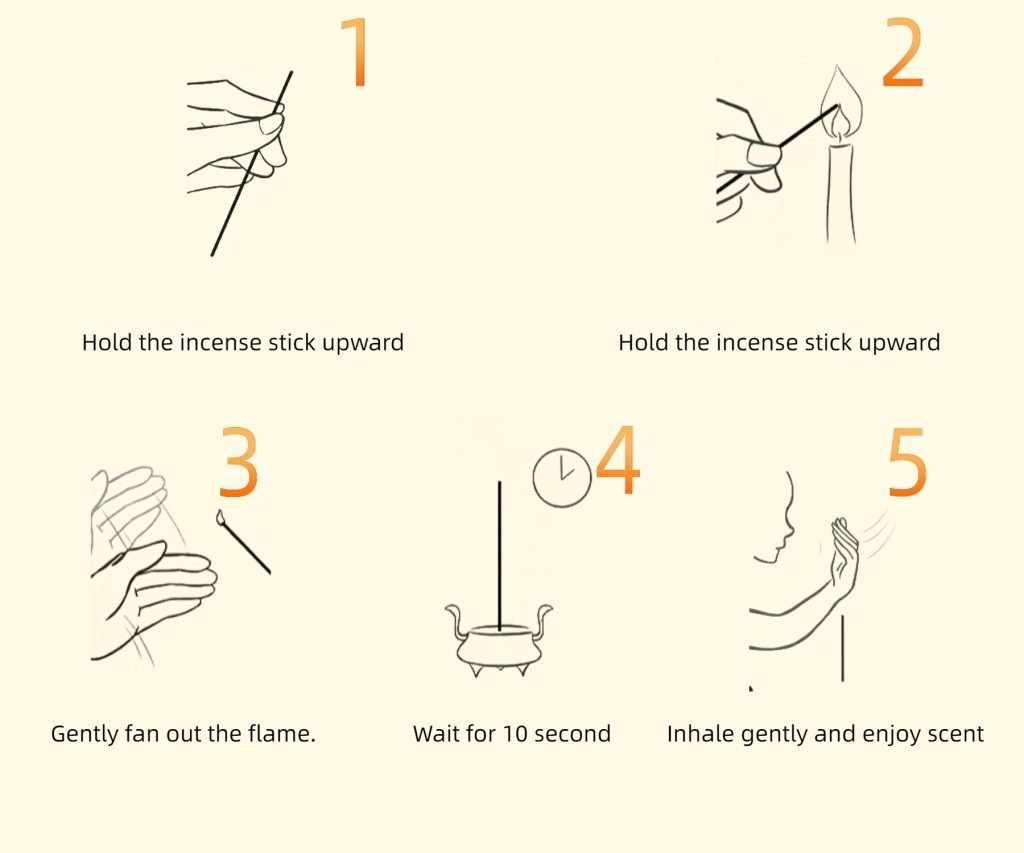 1

Hold the incense stick upward

2

Hold the incense stick upward

3

Gently fan out the flame.

4

Wait for 10 second

5

Inhale gently and enjoy scent